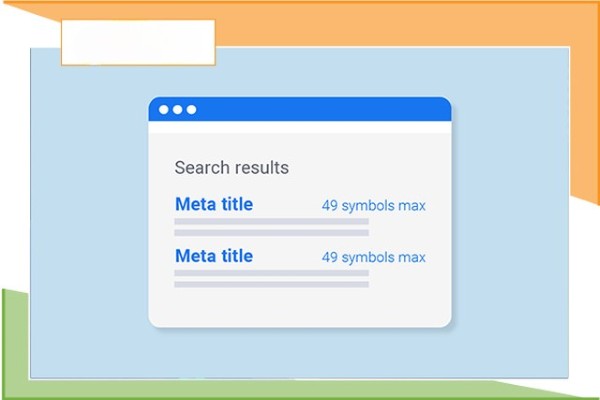 Search results

Meta title 49 symbols max

Meta title 49 symbols max